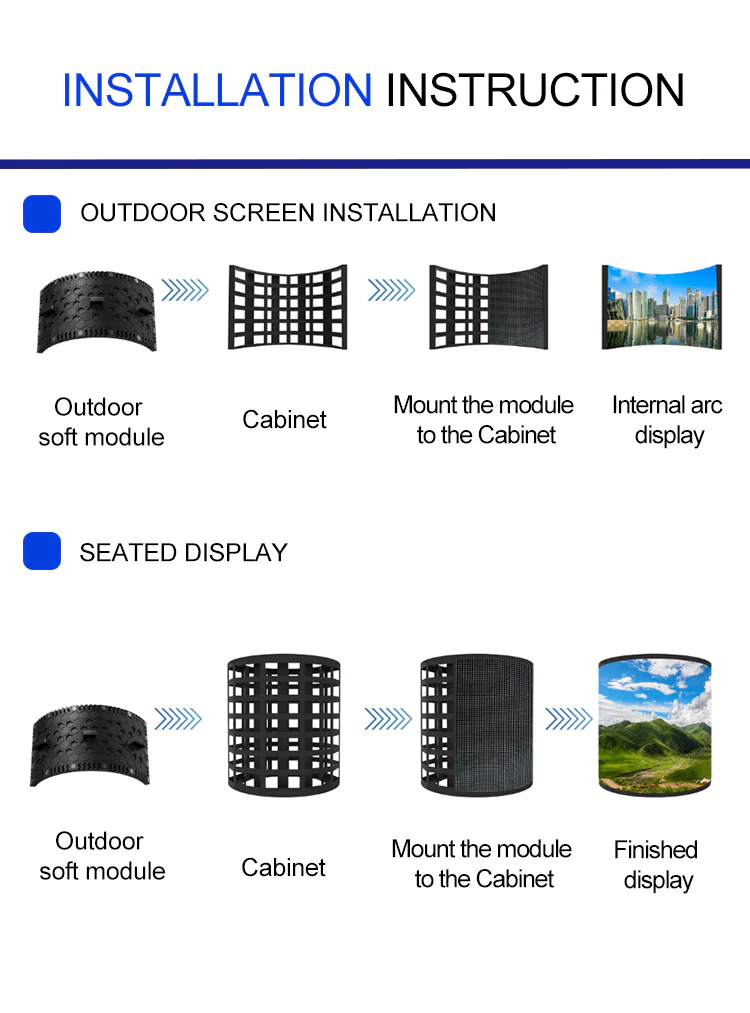 INSTALLATION INSTRUCTION

OUTDOOR SCREEN INSTALLATION

Outdoor soft module

Cabinet

Mount the module to the Cabinet

Internal arc display

SEATED DISPLAY

Outdoor soft module

Cabinet

Mount the module to the Cabinet

Finished display